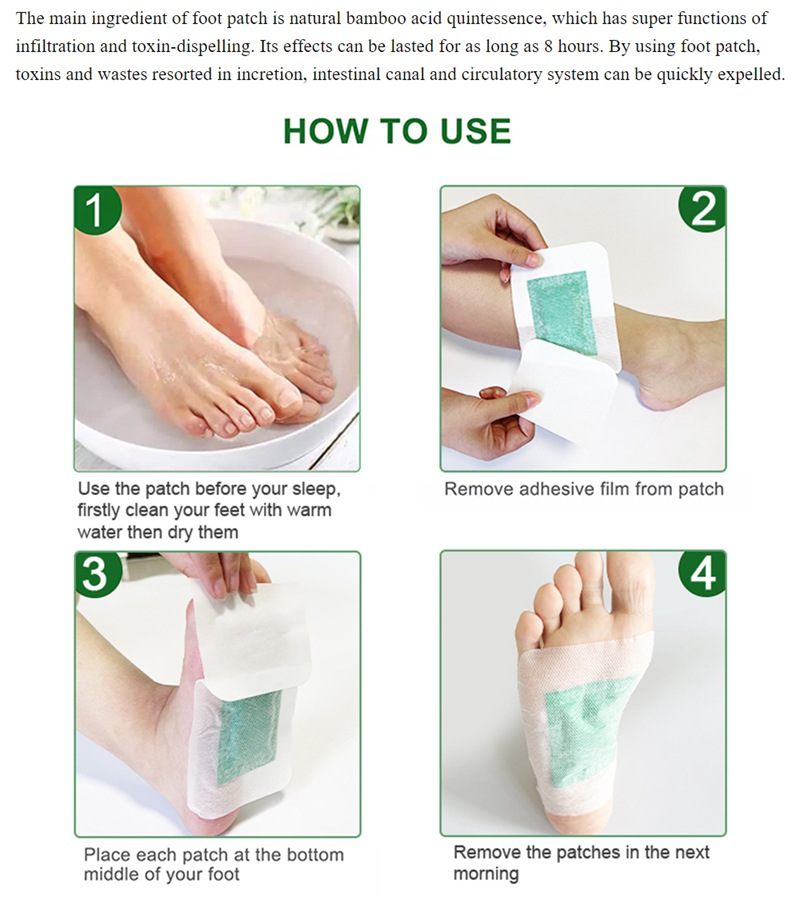 The main ingredient of foot patch is natural bamboo acid quintessence, which has super functions of infiltration and toxin-dispelling. Its effects can be lasted for as long as 8 hours. By using foot patch, toxins and wastes resorted in incretion, intestinal canal and circulatory system can be quickly expelled.

HOW TO USE

1

Use the patch before your sleep, firstly clean your feet with warm water then dry them

2

Remove adhesive film from patch

3

Place each patch at the bottom middle of your foot

4

Remove the patches in the next morning