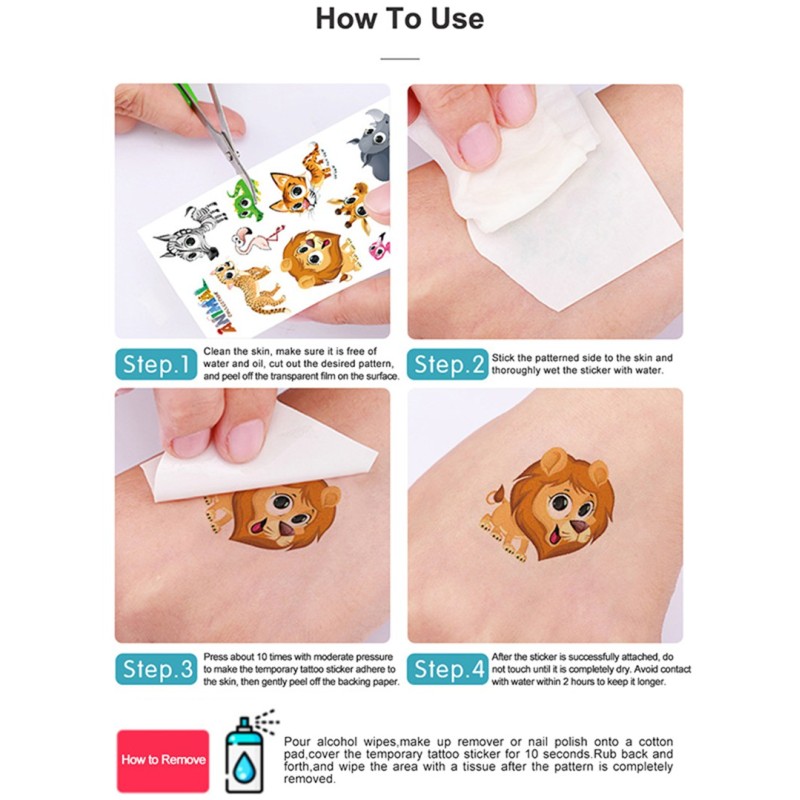 How To Use

ANIMAL

Step.1 Clean the skin, make sure it is free of water and oil, cut out the desired pattern, and peel off the transparent film on the surface.

Step.2 Stick the patterned side to the skin and thoroughly wet the sticker with water.

Step.3 Press about 10 times with moderate pressure to make the temporary tattoo sticker adhere to the skin, then gently peel off the backing paper.

Step.4 After the sticker is successfully attached, do not touch until it is completely dry. Avoid contact with water within 2 hours to keep it longer.

How to Remove

Pour alcohol wipes,make up remover or nail polish onto a cotton pad,cover the temporary tattoo sticker for 10 seconds.Rub back and forth,and wipe the area with a tissue after the pattern is completely removed.