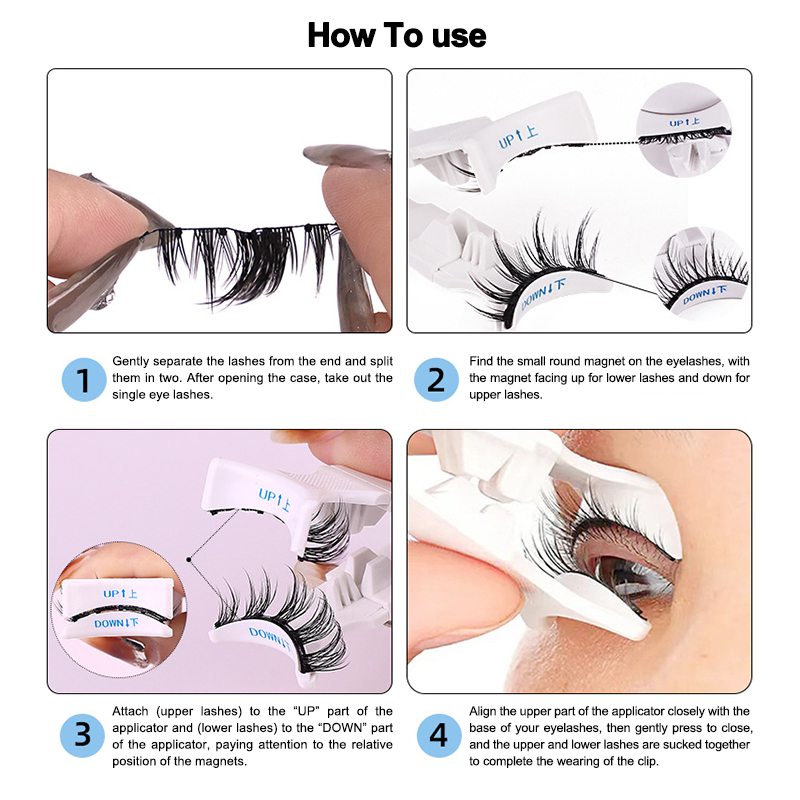 How To use

UP↑上

UP↑上

DOWN↓下

DOWN↓下

1 Gently separate the lashes from the end and split them in two. After opening the case, take out the single eye lashes.

2 Find the small round magnet on the eyelashes, with the magnet facing up for lower lashes and down for upper lashes.

UP↑上

UP↑上

DOWN↓下

DOWN↓下

3 Attach (upper lashes) to the "UP" part of the applicator and (lower lashes) to the "DOWN" part of the applicator, paying attention to the relative position of the magnets.

4 Align the upper part of the applicator closely with the base of your eyelashes, then gently press to close, and the upper and lower lashes are sucked together to complete the wearing of the clip.